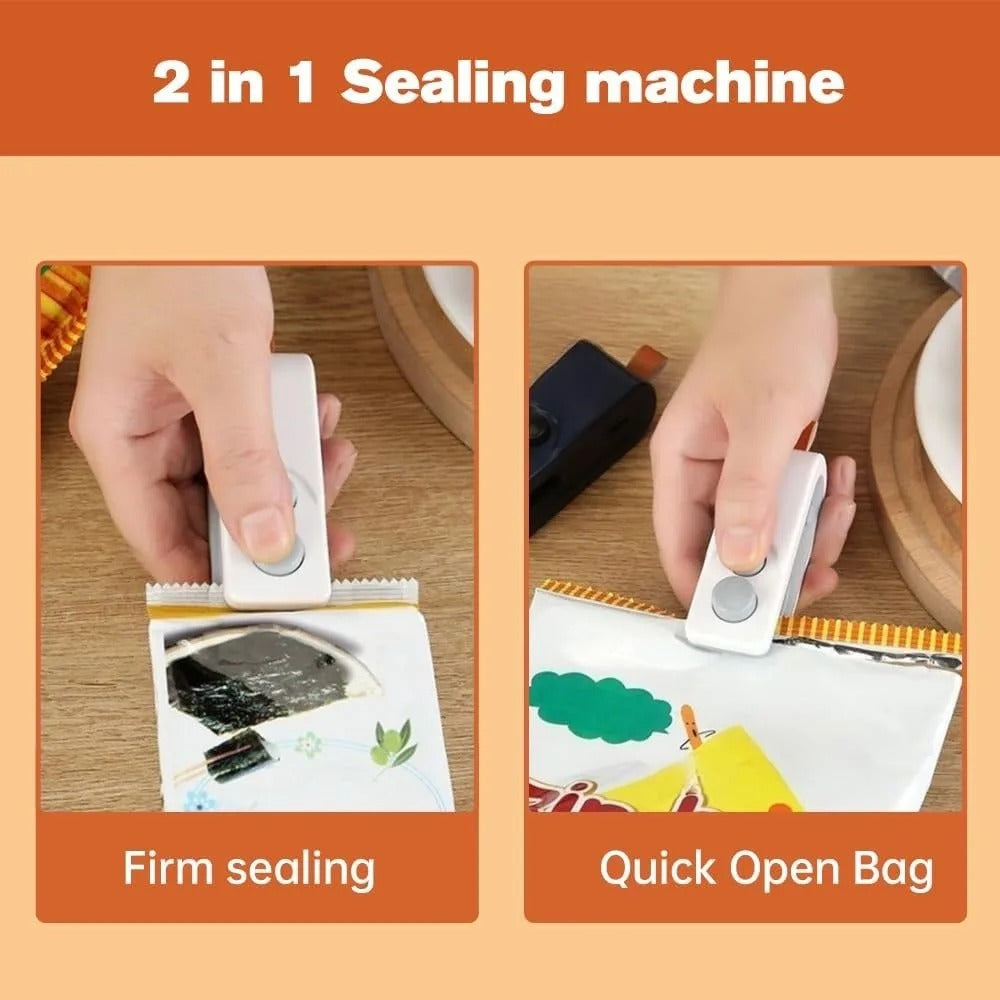 2 in 1 Sealing machine

Firm sealing

Quick Open Bag