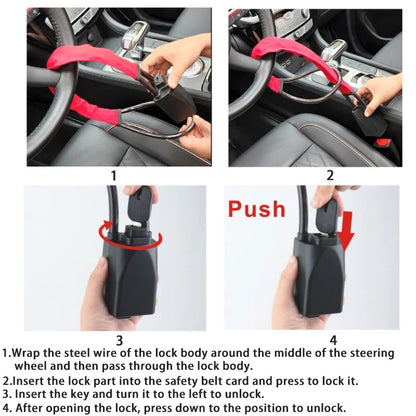 1

2

Push

3

4

1.Wrap the steel wire of the lock body around the middle of the steering wheel and then pass through the lock body.

2.Insert the lock part into the safety belt card and press to lock it.

3. Insert the key and turn it to the left to unlock.

4. After opening the lock, press down to the position to unlock.